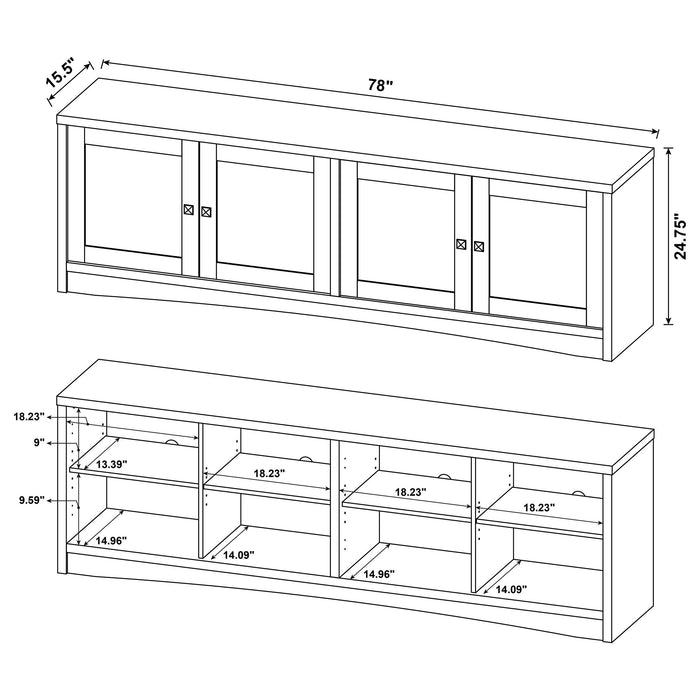 15.5"
78"
24.75"

18.23"
9"
13.39"
18.23"
18.23"
18.23"
9.59"
14.96"
14.09"
14.96"
14.09"